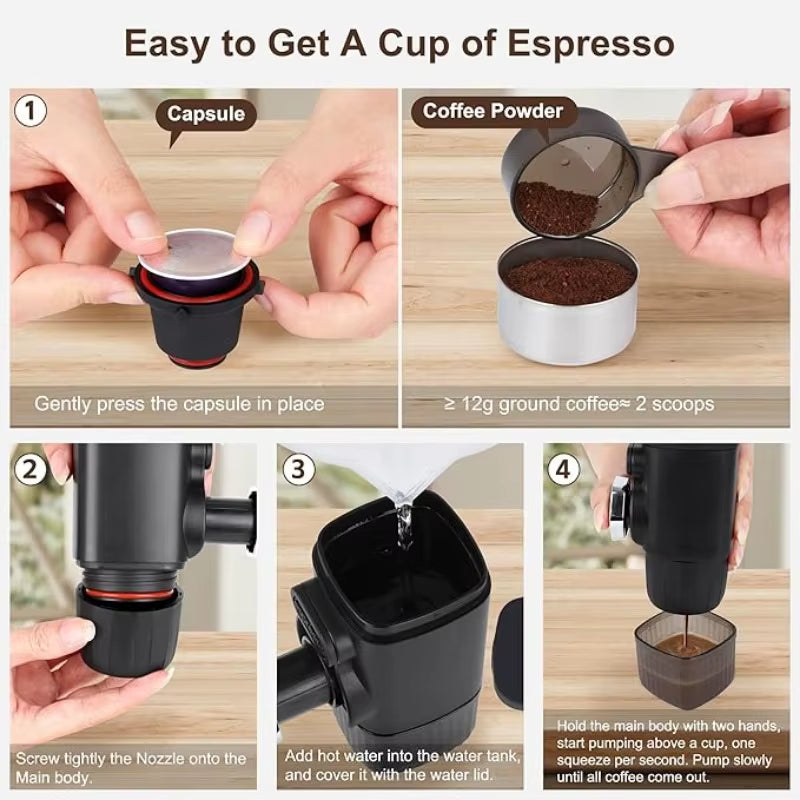 Easy to Get A Cup of Espresso

1

Capsule

Gently press the capsule in place

Coffee Powder

≥ 12g ground coffee≈ 2 scoops

2

Screw tightly the Nozzle onto the Main body.

3

Add hot water into the water tank, and cover it with the water lid.

4

Hold the main body with two hands, start pumping above a cup, one squeeze per second. Pump slowly until all coffee come out.