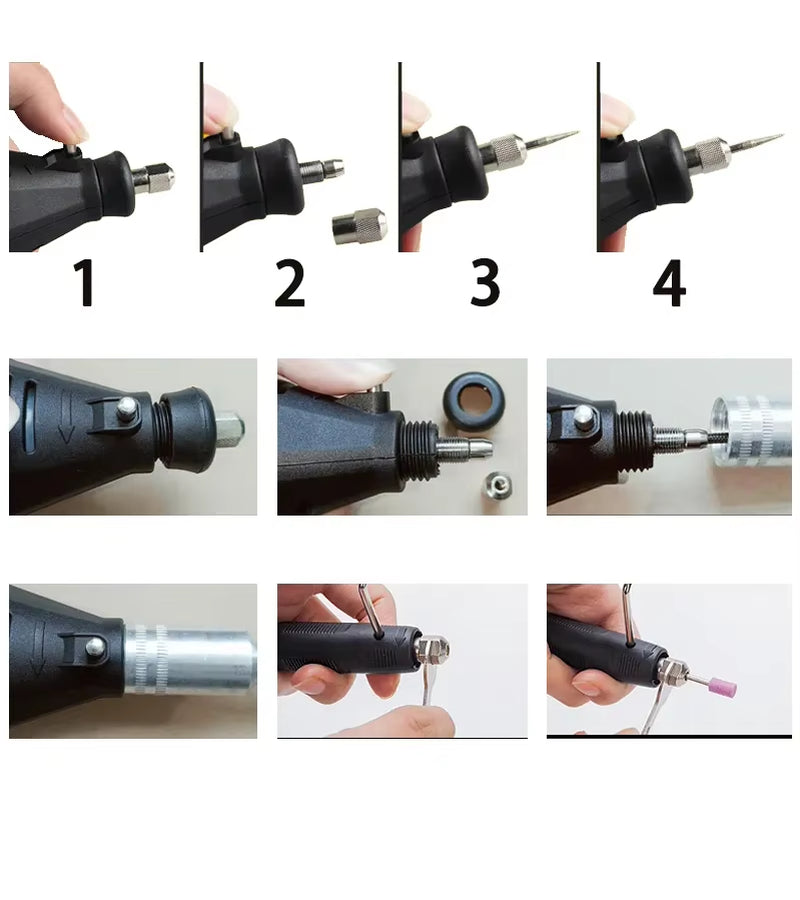 1 2 3 4